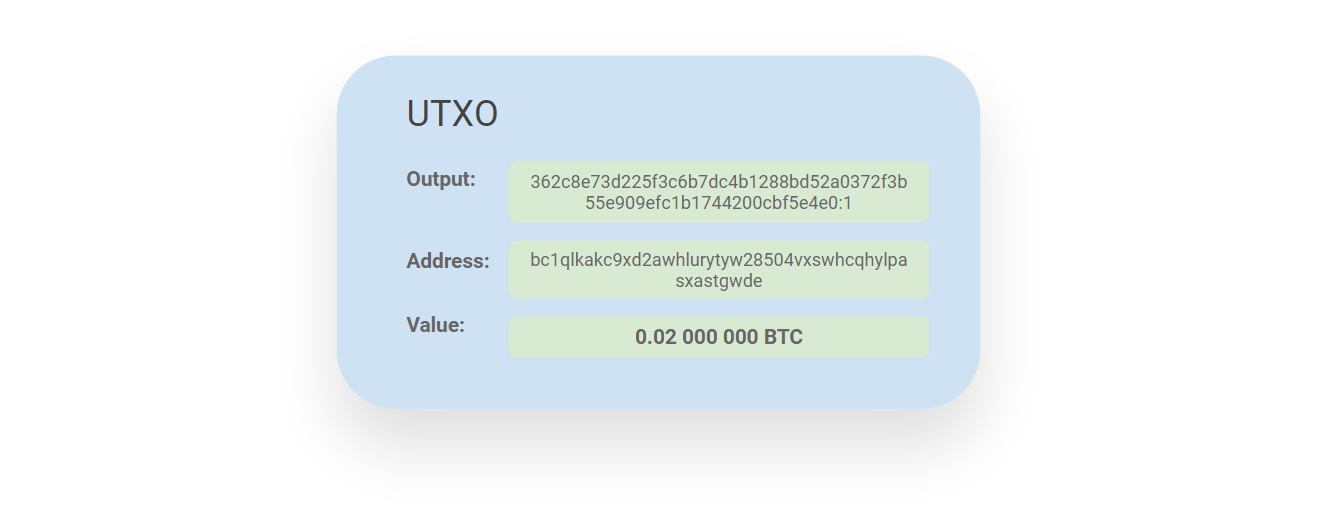 UTXO

Output: 362c8e73d225f3c6b7dc4b1288bd52a0372f3b55e909efc1b1744200cbf5e4e0:1

Address: bc1qlkakc9xd2awhlurytyw28504vxswhcqhylpasxastgwde

Value: 0.02 000 000 BTC